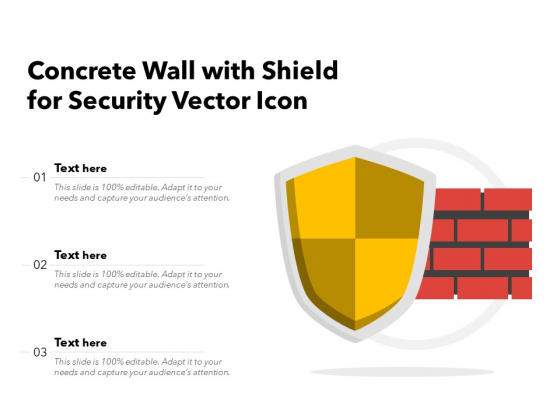 Concrete Wall with Shield for Security Vector Icon

01 Text here
This slide is 100% editable. Adapt it to your needs and capture your audience's attention.

02 Text here
This slide is 100% editable. Adapt it to your needs and capture your audience's attention.

03 Text here
This slide is 100% editable. Adapt it to your needs and capture your audience's attention.