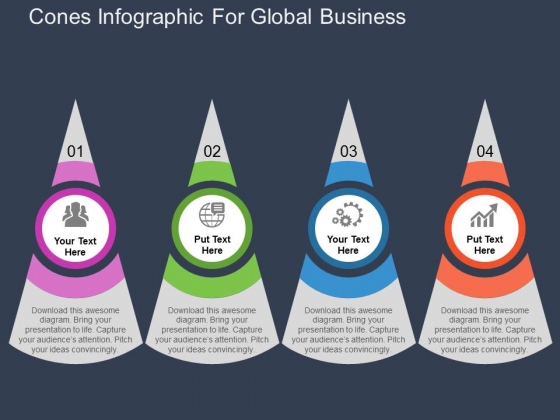 Cones Infographic For Global Business

01

Your Text Here

Download this awesome diagram. Bring your presentation to life. Capture your audience's attention. Pitch your ideas convincingly.

02

Put Text Here

Download this awesome diagram. Bring your presentation to life. Capture your audience's attention. Pitch your ideas convincingly.

03

Your Text Here

Download this awesome diagram. Bring your presentation to life. Capture your audience's attention. Pitch your ideas convincingly.

04

Put Text Here

Download this awesome diagram. Bring your presentation to life. Capture your audience's attention. Pitch your ideas convincingly.