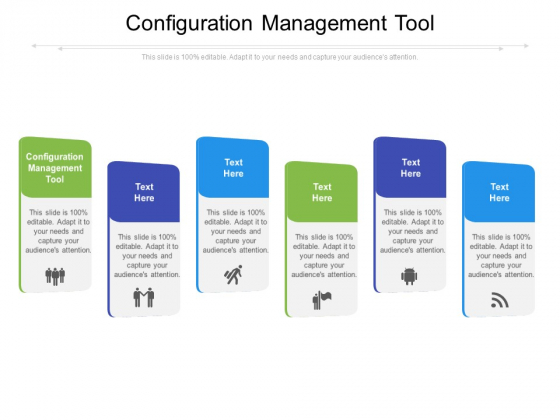 Configuration Management Tool

This slide is 100% editable. Adapt it to your needs and capture your audience's attention.

Configuration Management Tool

This slide is 100% editable. Adapt it to your needs and capture your audience's attention.

Text Here

This slide is 100% editable. Adapt it to your needs and capture your audience's attention.

Text Here

This slide is 100% editable. Adapt it to your needs and capture your audience's attention.

Text Here

This slide is 100% editable. Adapt it to your needs and capture your audience's attention.

Text Here

This slide is 100% editable. Adapt it to your needs and capture your audience's attention.

Text Here

This slide is 100% editable. Adapt it to your needs and capture your audience's attention.