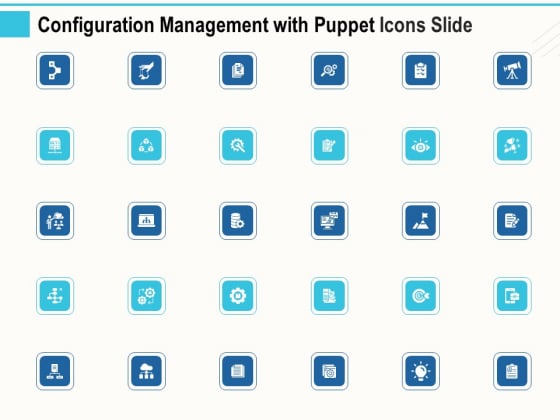 Configuration Management with Puppet Icons Slide