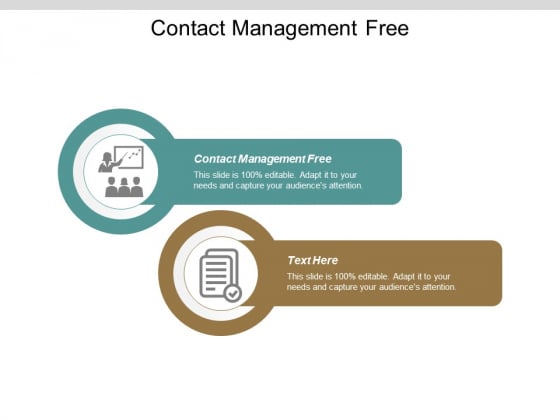 Contact Management Free

Contact Management Free

This slide is 100% editable. Adapt it to your needs and capture your audience's attention.

Text Here

This slide is 100% editable. Adapt it to your needs and capture your audience's attention.