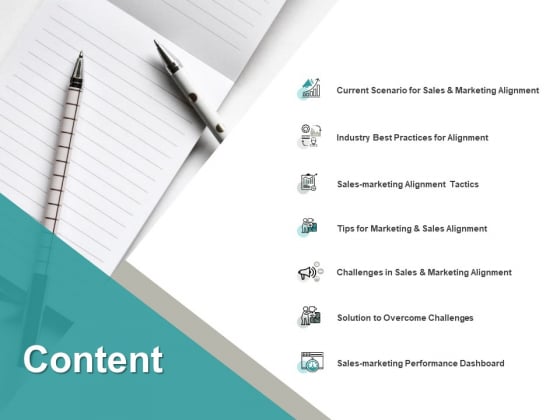 Content

Current Scenario for Sales & Marketing Alignment

Industry Best Practices for Alignment

Sales-marketing Alignment Tactics

Tips for Marketing & Sales Alignment

Challenges in Sales & Marketing Alignment

Solution to Overcome Challenges

Sales-marketing Performance Dashboard