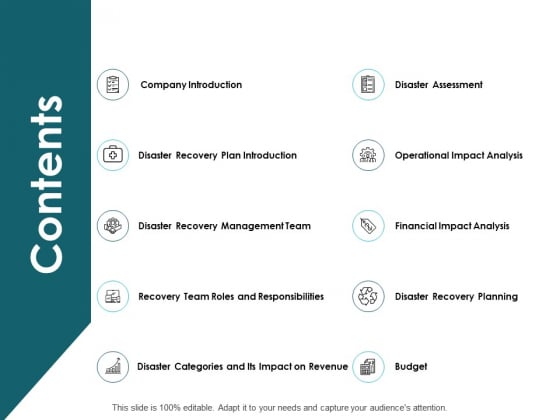 Contents

Company Introduction

Disaster Recovery Plan Introduction

Disaster Recovery Management Team

Recovery Team Roles and Responsibilities

Disaster Categories and Its Impact on Revenue

Disaster Assessment

Operational Impact Analysis

Financial Impact Analysis

Disaster Recovery Planning

Budget

This slide is 100% editable. Adapt it to your needs and capture your audience's attention.