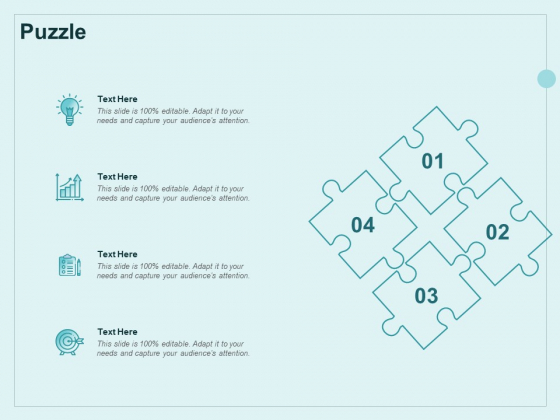 Puzzle

Text Here
This slide is 100% editable. Adapt it to your needs and capture your audience's attention.

Text Here
This slide is 100% editable. Adapt it to your needs and capture your audience's attention.

Text Here
This slide is 100% editable. Adapt it to your needs and capture your audience's attention.

Text Here
This slide is 100% editable. Adapt it to your needs and capture your audience's attention.

01

04

02

03