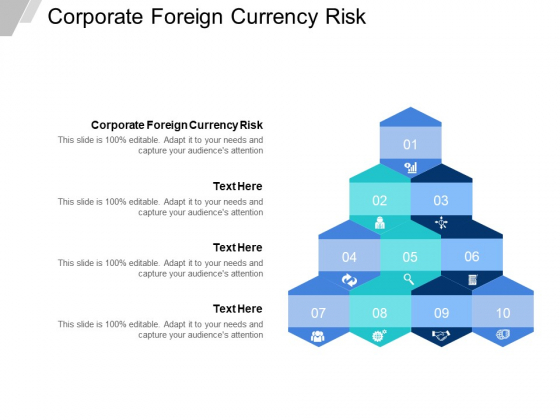 Corporate Foreign Currency Risk

Corporate Foreign Currency Risk
This slide is 100% editable. Adapt it to your needs and capture your audience's attention

Text Here
This slide is 100% editable. Adapt it to your needs and capture your audience's attention

Text Here
This slide is 100% editable. Adapt it to your needs and capture your audience's attention

Text Here
This slide is 100% editable. Adapt it to your needs and capture your audience's attention

01
02
03
04
05
06
07
08
09
10