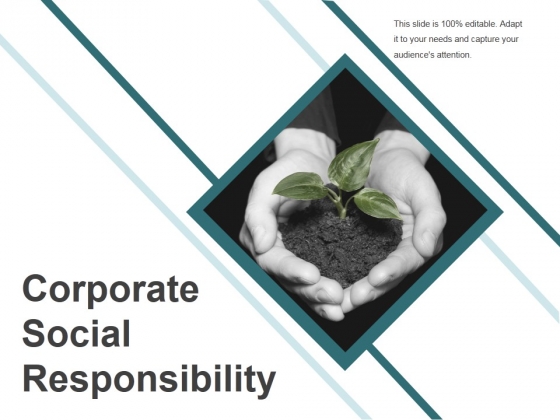 This slide is 100% editable. Adapt it to your needs and capture your audience's attention.

Corporate Social Responsibility