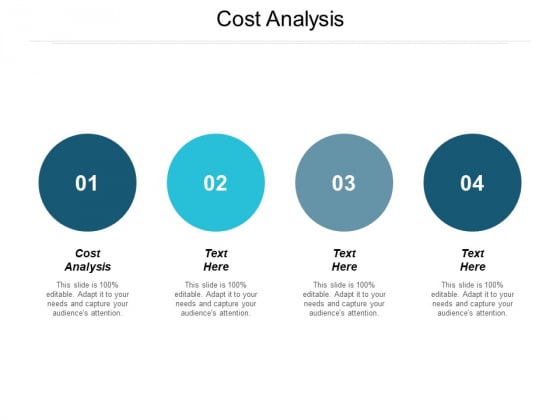 Cost Analysis

01

Cost Analysis

This slide is 100% editable. Adapt it to your needs and capture your audience's attention.

02

Text Here

This slide is 100% editable. Adapt it to your needs and capture your audience's attention.

03

Text Here

This slide is 100% editable. Adapt it to your needs and capture your audience's attention.

04

Text Here

This slide is 100% editable. Adapt it to your needs and capture your audience's attention.