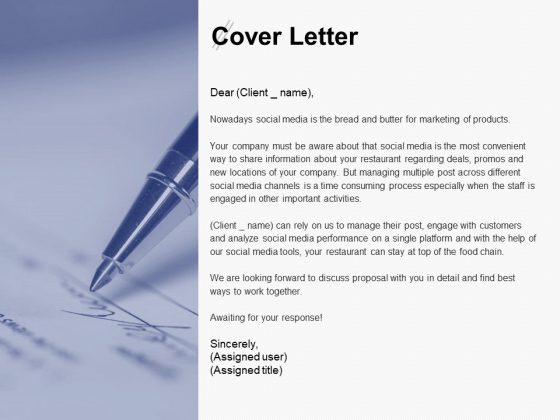 Cover Letter

Dear (Client _ name),

Nowadays social media is the bread and butter for marketing of products.

Your company must be aware about that social media is the most convenient way to share information about your restaurant regarding deals, promos and new locations of your company. But managing multiple post across different social media channels is a time consuming process especially when the staff is engaged in other important activities.

(Client _ name) can rely on us to manage their post, engage with customers and analyze social media performance on a single platform and with the help of our social media tools, your restaurant can stay at top of the food chain.

We are looking forward to discuss proposal with you in detail and find best ways to work together.

Awaiting for your response!

Sincerely,
(Assigned user)
(Assigned title)