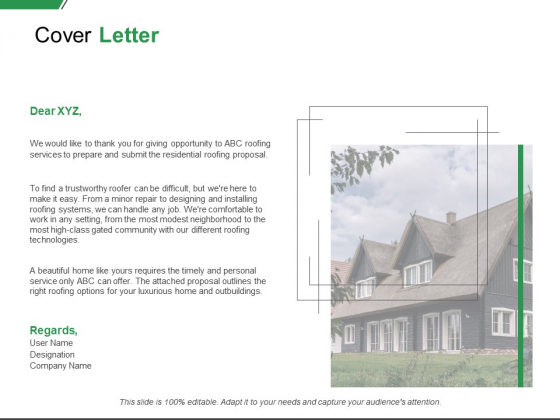 Cover Letter

Dear XYZ,

We would like to thank you for giving opportunity to ABC roofing services to prepare and submit the residential roofing proposal.

To find a trustworthy roofer can be difficult, but we're here to make it easy. From a minor repair to designing and installing roofing systems, we can handle any job. We're comfortable to work in any setting, from the most modest neighborhood to the most high-class gated community with our different roofing technologies.

A beautiful home like yours requires the timely and personal service only ABC can offer. The attached proposal outlines the right roofing options for your luxurious home and outbuildings.

Regards,
User Name
Designation
Company Name

This slide is 100% editable. Adapt it to your needs and capture your audience's attention.