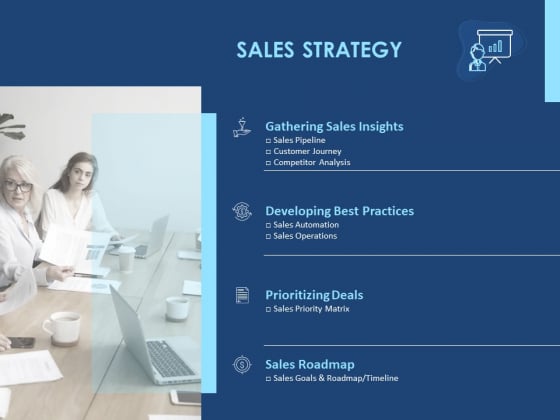 SALES STRATEGY

Gathering Sales Insights
□ Sales Pipeline
□ Customer Journey
□ Competitor Analysis

Developing Best Practices
□ Sales Automation
□ Sales Operations

Prioritizing Deals
□ Sales Priority Matrix

Sales Roadmap
□ Sales Goals & Roadmap/Timeline