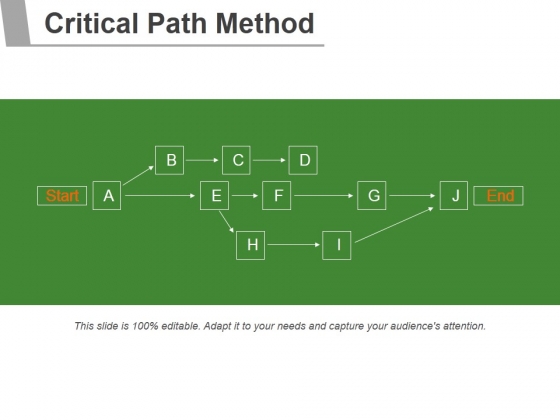 Critical Path Method

B C D

Start A E F G J End

H I

This slide is 100% editable. Adapt it to your needs and capture your audience's attention.