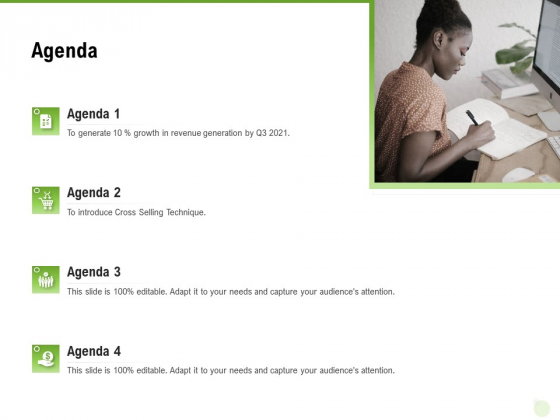 Agenda

Agenda 1

To generate 10 % growth in revenue generation by Q3 2021.

Agenda 2

To introduce Cross Selling Technique.

Agenda 3

This slide is 100% editable. Adapt it to your needs and capture your audience's attention.

Agenda 4

This slide is 100% editable. Adapt it to your needs and capture your audience's attention.