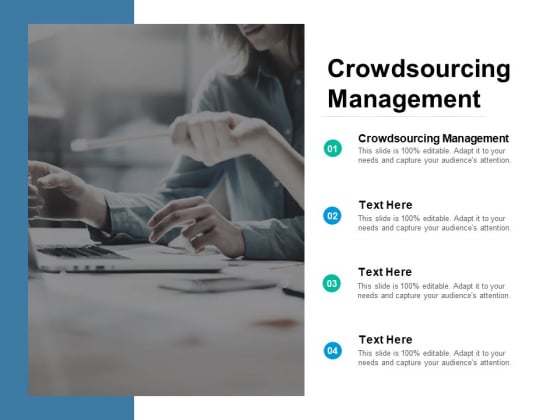 Crowdsourcing Management

01
Crowdsourcing Management
This slide is 100% editable. Adapt it to your needs and capture your audience's attention.

02
Text Here
This slide is 100% editable. Adapt it to your needs and capture your audience's attention.

03
Text Here
This slide is 100% editable. Adapt it to your needs and capture your audience's attention.

04
Text Here
This slide is 100% editable. Adapt it to your needs and capture your audience's attention.