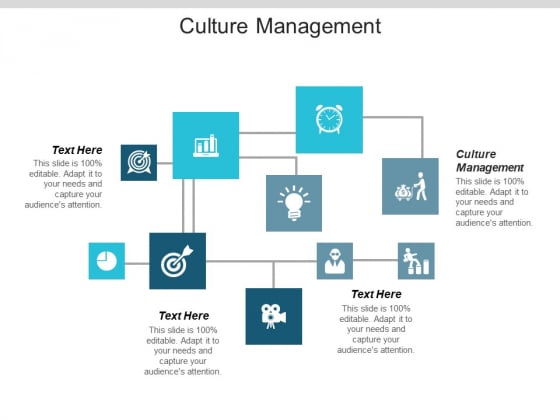 Culture Management

Text Here
This slide is 100% editable. Adapt it to your needs and capture your audience's attention.

Culture Management
This slide is 100% editable. Adapt it to your needs and capture your audience's attention.

Text Here
This slide is 100% editable. Adapt it to your needs and capture your audience's attention.

Text Here
This slide is 100% editable. Adapt it to your needs and capture your audience's attention.