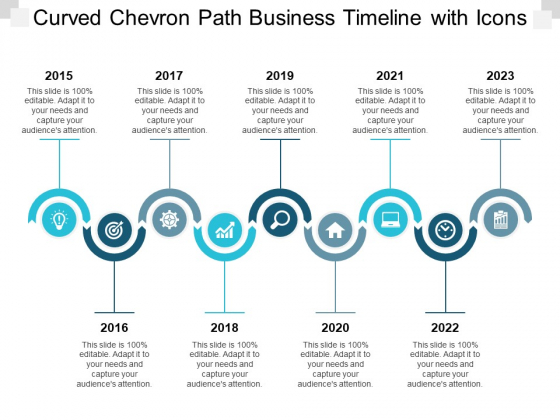 Curved Chevron Path Business Timeline with Icons

2015
This slide is 100% editable. Adapt it to your needs and capture your audience's attention.

2017
This slide is 100% editable. Adapt it to your needs and capture your audience's attention.

2019
This slide is 100% editable. Adapt it to your needs and capture your audience's attention.

2021
This slide is 100% editable. Adapt it to your needs and capture your audience's attention.

2023
This slide is 100% editable. Adapt it to your needs and capture your audience's attention.

2016
This slide is 100% editable. Adapt it to your needs and capture your audience's attention.

2018
This slide is 100% editable. Adapt it to your needs and capture your audience's attention.

2020
This slide is 100% editable. Adapt it to your needs and capture your audience's attention.

2022
This slide is 100% editable. Adapt it to your needs and capture your audience's attention.