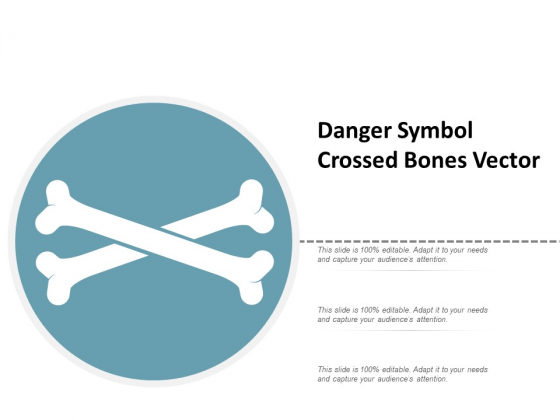 Danger Symbol
Crossed Bones Vector

This slide is 100% editable. Adapt it to your needs and capture your audience's attention.

This slide is 100% editable. Adapt it to your needs and capture your audience's attention.

This slide is 100% editable. Adapt it to your needs and capture your audience's attention.