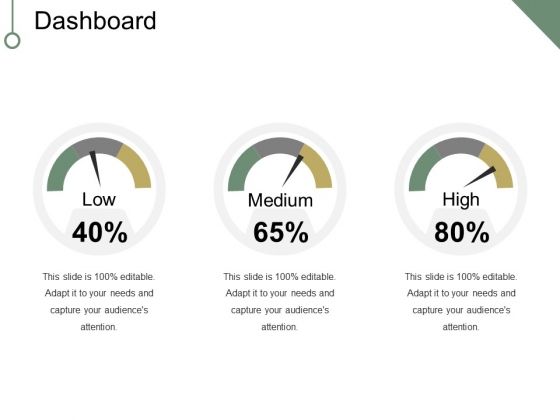 Dashboard

Low
40%

This slide is 100% editable. Adapt it to your needs and capture your audience's attention.

Medium
65%

This slide is 100% editable. Adapt it to your needs and capture your audience's attention.

High
80%

This slide is 100% editable. Adapt it to your needs and capture your audience's attention.