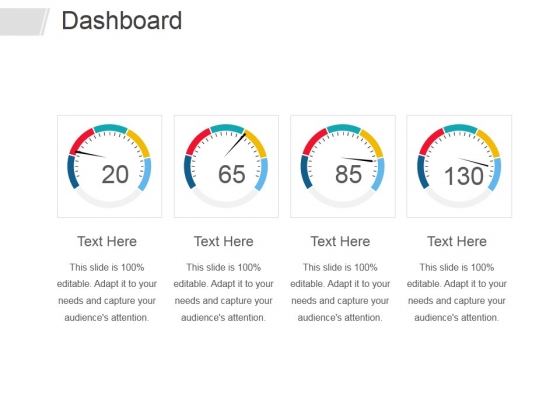 Dashboard

20

Text Here

This slide is 100% editable. Adapt it to your needs and capture your audience's attention.

65

Text Here

This slide is 100% editable. Adapt it to your needs and capture your audience's attention.

85

Text Here

This slide is 100% editable. Adapt it to your needs and capture your audience's attention.

130

Text Here

This slide is 100% editable. Adapt it to your needs and capture your audience's attention.