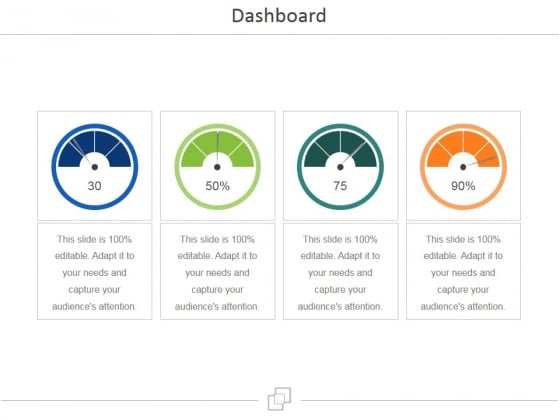 Dashboard

30

This slide is 100% editable. Adapt it to your needs and capture your audience's attention.

50%

This slide is 100% editable. Adapt it to your needs and capture your audience's attention.

75

This slide is 100% editable. Adapt it to your needs and capture your audience's attention.

90%

This slide is 100% editable. Adapt it to your needs and capture your audience's attention.