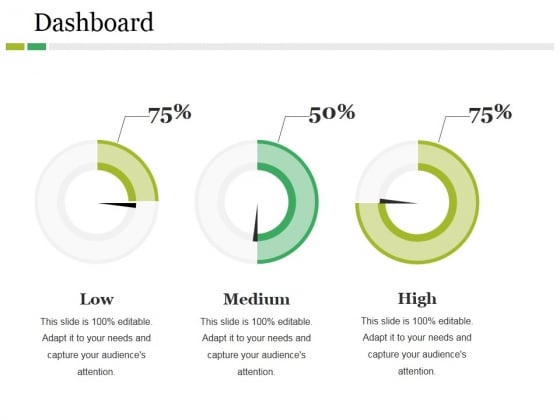 Dashboard

75%

50%

75%

Low

This slide is 100% editable. Adapt it to your needs and capture your audience's attention.

Medium

This slide is 100% editable. Adapt it to your needs and capture your audience's attention.

High

This slide is 100% editable. Adapt it to your needs and capture your audience's attention.