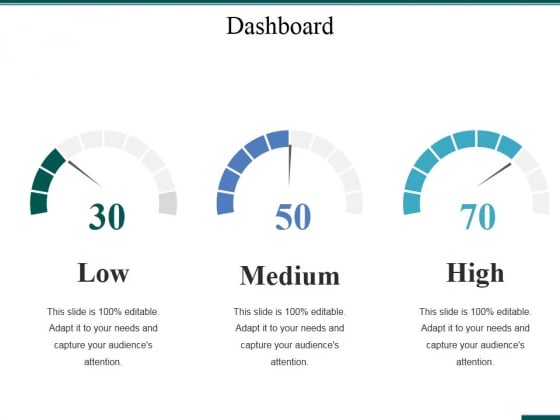 Dashboard

30

Low

This slide is 100% editable. Adapt it to your needs and capture your audience's attention.

50

Medium

This slide is 100% editable. Adapt it to your needs and capture your audience's attention.

70

High

This slide is 100% editable. Adapt it to your needs and capture your audience's attention.