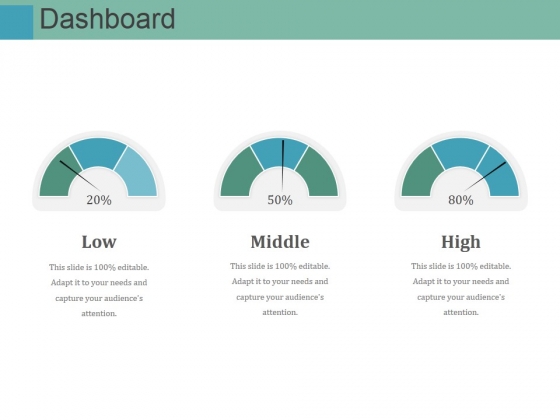 Dashboard

20%

Low

This slide is 100% editable. Adapt it to your needs and capture your audience's attention.

50%

Middle

This slide is 100% editable. Adapt it to your needs and capture your audience's attention.

80%

High

This slide is 100% editable. Adapt it to your needs and capture your audience's attention.