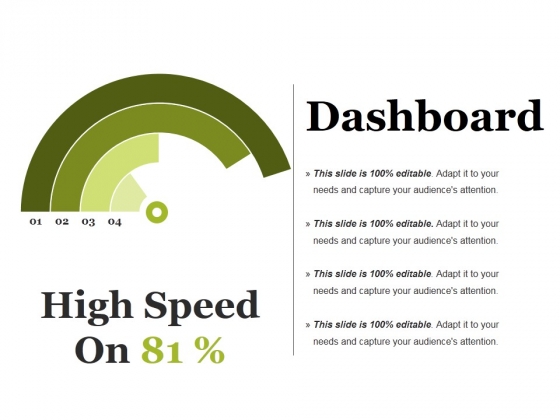 01 02 03 04

High Speed On 81 %

Dashboard

» This slide is 100% editable. Adapt it to your needs and capture your audience's attention.

» This slide is 100% editable. Adapt it to your needs and capture your audience's attention.

» This slide is 100% editable. Adapt it to your needs and capture your audience's attention.

» This slide is 100% editable. Adapt it to your needs and capture your audience's attention.