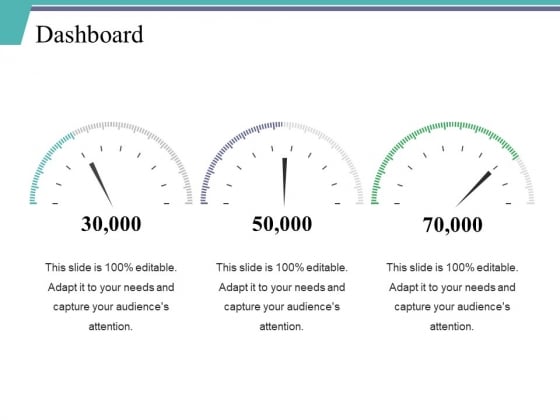 Dashboard

30,000

This slide is 100% editable. Adapt it to your needs and capture your audience's attention.

50,000

This slide is 100% editable. Adapt it to your needs and capture your audience's attention.

70,000

This slide is 100% editable. Adapt it to your needs and capture your audience's attention.