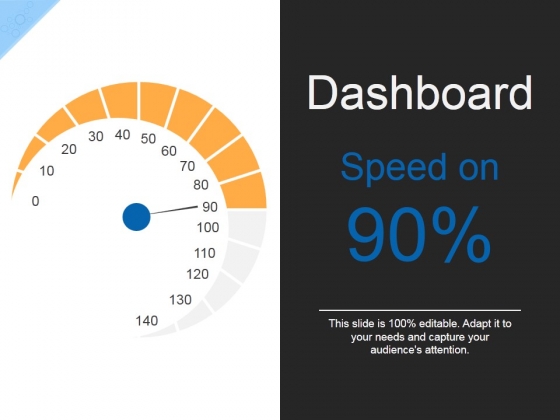 0
10
20
30
40
50
60
70
80
90
100
110
120
130
140

Dashboard

Speed on

90%

This slide is 100% editable. Adapt it to your needs and capture your audience's attention.