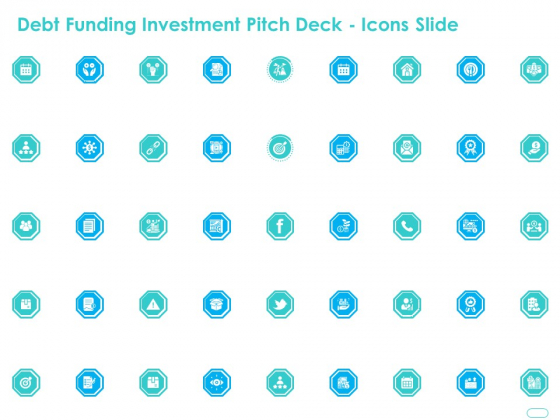 Debt Funding Investment Pitch Deck - Icons Slide