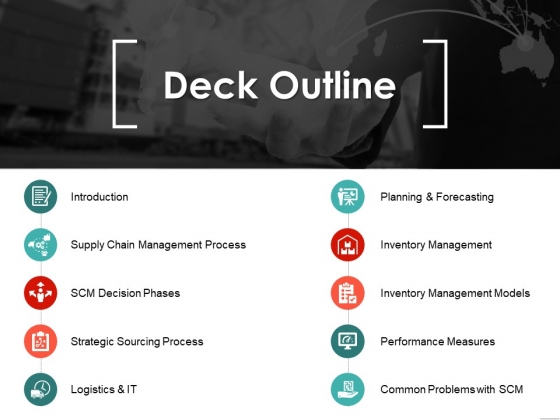 Deck Outline

Introduction

Supply Chain Management Process

SCM Decision Phases

Strategic Sourcing Process

Logistics & IT

Planning & Forecasting

Inventory Management

Inventory Management Models

Performance Measures

Common Problems with SCM