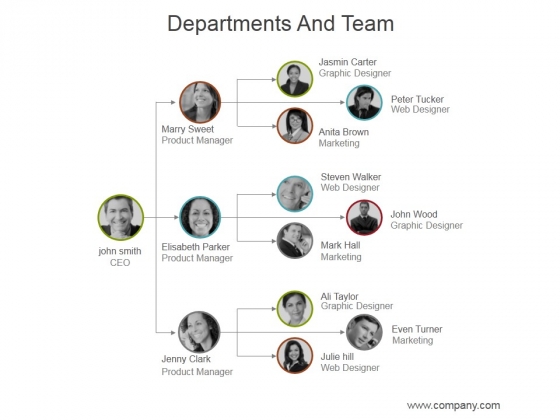 Departments And Team

john smith
CEO

Marry Sweet
Product Manager

Jasmin Carter
Graphic Designer

Peter Tucker
Web Designer

Anita Brown
Marketing

Elisabeth Parker
Product Manager

Steven Walker
Web Designer

John Wood
Graphic Designer

Mark Hall
Marketing

Jenny Clark
Product Manager

Ali Taylor
Graphic Designer

Even Turner
Marketing

Julie hill
Web Designer

www.company.com