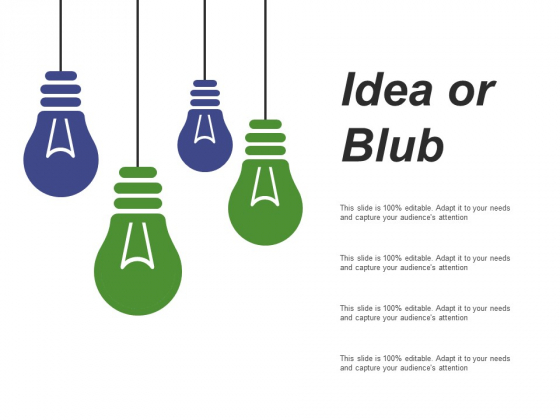 Idea or Blub

This slide is 100% editable. Adapt it to your needs and capture your audience's attention

This slide is 100% editable. Adapt it to your needs and capture your audience's attention

This slide is 100% editable. Adapt it to your needs and capture your audience's attention

This slide is 100% editable. Adapt it to your needs and capture your audience's attention