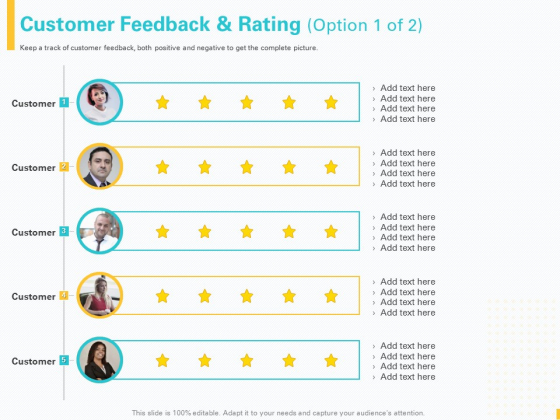 Customer Feedback & Rating (Option 1 of 2)

Keep a track of customer feedback, both positive and negative to get the complete picture.

Customer 1

› Add text here
› Add text here
› Add text here
› Add text here

Customer 2

› Add text here
› Add text here
› Add text here
› Add text here

Customer 3

› Add text here
› Add text here
› Add text here
› Add text here

Customer 4

› Add text here
› Add text here
› Add text here
› Add text here

Customer 5

› Add text here
› Add text here
› Add text here
› Add text here

This slide is 100% editable. Adapt it to your needs and capture your audience's attention.