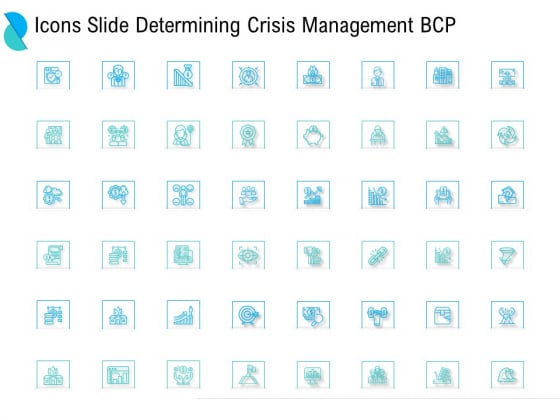 Icons Slide Determining Crisis Management BCP