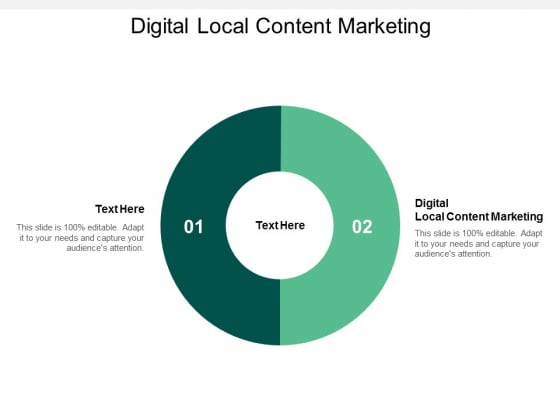 Digital Local Content Marketing

Text Here

This slide is 100% editable. Adapt it to your needs and capture your audience's attention.

01

Text Here

02

Digital
Local Content Marketing

This slide is 100% editable. Adapt it to your needs and capture your audience's attention.