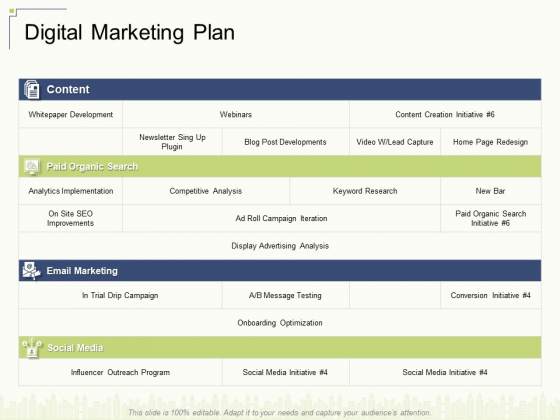 Digital Marketing Plan

Content

Whitepaper Development

Webinars

Content Creation Initiative #6

Newsletter Sing Up Plugin

Blog Post Developments

Video W/Lead Capture

Home Page Redesign

Paid Organic Search

Analytics Implementation

Competitive Analysis

Keyword Research

New Bar

On Site SEO Improvements

Ad Roll Campaign Iteration

Paid Organic Search Initiative #6

Display Advertising Analysis

Email Marketing

In Trial Drip Campaign

A/B Message Testing

Conversion Initiative #4

Onboarding Optimization

Social Media

Influencer Outreach Program

Social Media Initiative #4

Social Media Initiative #4

This slide is 100% editable. Adapt it to your needs and capture your audience's attention.