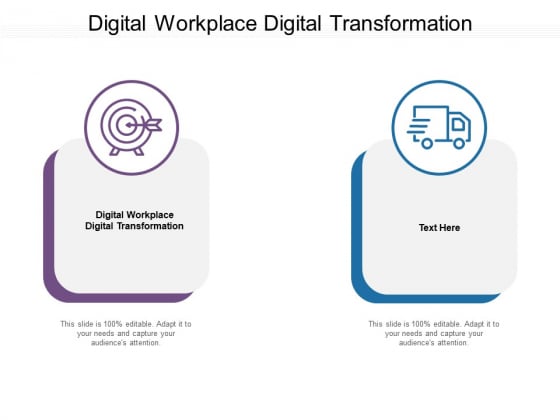 Digital Workplace Digital Transformation

Digital Workplace Digital Transformation

This slide is 100% editable. Adapt it to your needs and capture your audience's attention.

Text Here

This slide is 100% editable. Adapt it to your needs and capture your audience's attention.