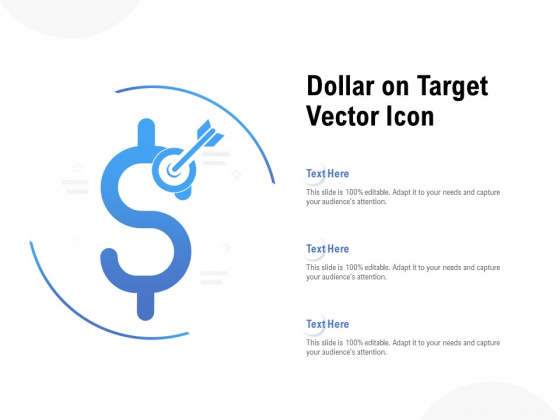 Dollar on Target Vector Icon

Text Here

This slide is 100% editable. Adapt it to your needs and capture your audience's attention.

Text Here

This slide is 100% editable. Adapt it to your needs and capture your audience's attention.

Text Here

This slide is 100% editable. Adapt it to your needs and capture your audience's attention.