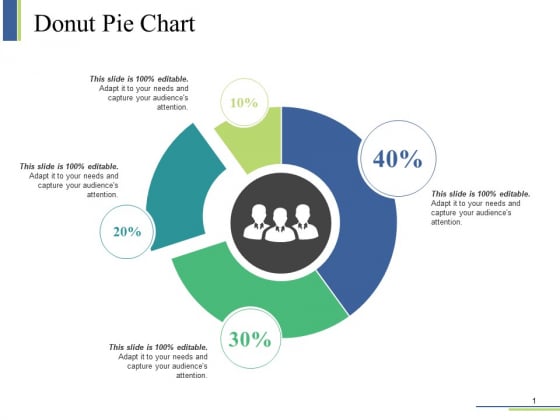 Donut Pie Chart

This slide is 100% editable. Adapt it to your needs and capture your audience's attention.

10%

This slide is 100% editable. Adapt it to your needs and capture your audience's attention.

20%

40%

This slide is 100% editable. Adapt it to your needs and capture your audience's attention.

30%

This slide is 100% editable. Adapt it to your needs and capture your audience's attention.

1