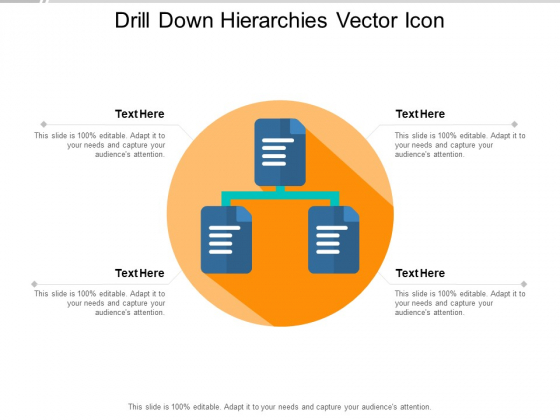 Drill Down Hierarchies Vector Icon

Text Here

This slide is 100% editable. Adapt it to your needs and capture your audience's attention.

Text Here

This slide is 100% editable. Adapt it to your needs and capture your audience's attention.

Text Here

This slide is 100% editable. Adapt it to your needs and capture your audience's attention.

Text Here

This slide is 100% editable. Adapt it to your needs and capture your audience's attention.

This slide is 100% editable. Adapt it to your needs and capture your audience's attention.