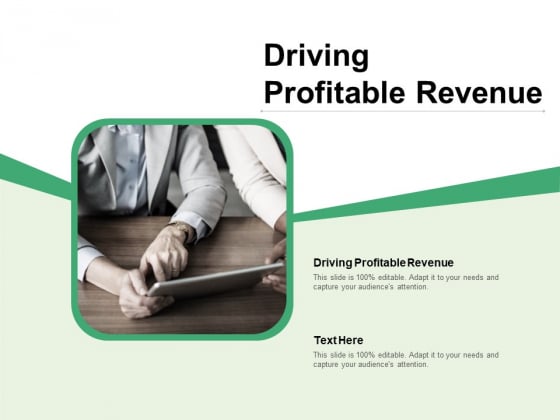 Driving Profitable Revenue

Driving Profitable Revenue

This slide is 100% editable. Adapt it to your needs and capture your audience's attention.

Text Here

This slide is 100% editable. Adapt it to your needs and capture your audience's attention.