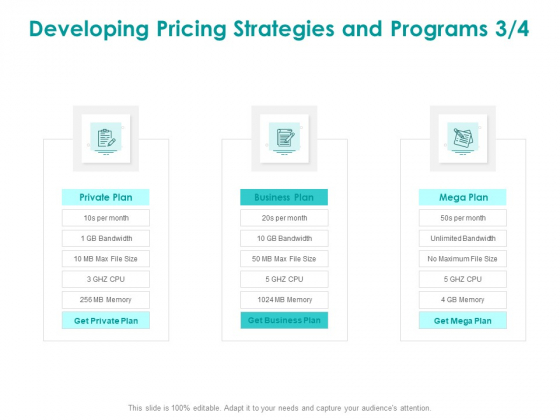 Developing Pricing Strategies and Programs 3/4

Private Plan
10s per month
1 GB Bandwidth
10 MB Max File Size
3 GHZ CPU
256 MB Memory
Get Private Plan

Business Plan
20s per month
10 GB Bandwidth
50 MB Max File Size
5 GHZ CPU
1024 MB Memory
Get Business Plan

Mega Plan
50s per month
Unlimited Bandwidth
No Maximum File Size
5 GHZ CPU
4 GB Memory
Get Mega Plan

This slide is 100% editable. Adapt it to your needs and capture your audience's attention.