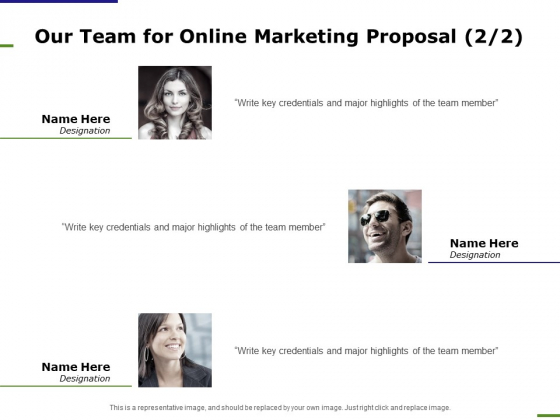 Our Team for Online Marketing Proposal (2/2)

Name Here
Designation

"Write key credentials and major highlights of the team member"

"Write key credentials and major highlights of the team member"

Name Here
Designation

Name Here
Designation

"Write key credentials and major highlights of the team member"

This is a representative image, and should be replaced by your own image. Just right click and replace image.