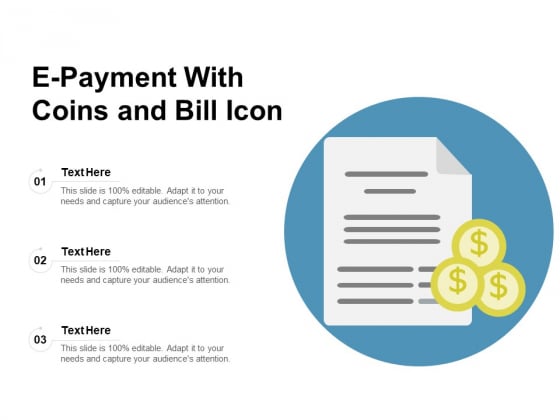 E-Payment With Coins and Bill Icon

01
Text Here
This slide is 100% editable. Adapt it to your needs and capture your audience's attention.

02
Text Here
This slide is 100% editable. Adapt it to your needs and capture your audience's attention.

03
Text Here
This slide is 100% editable. Adapt it to your needs and capture your audience's attention.

$
$
$