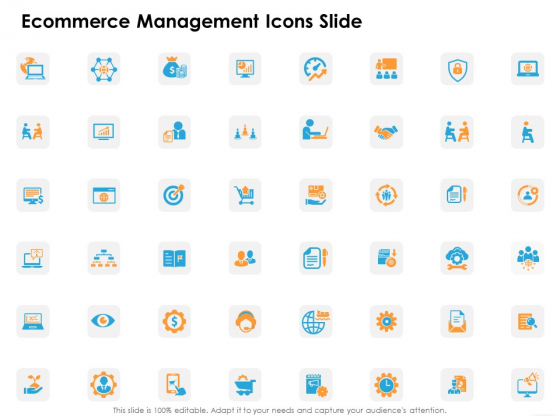 Ecommerce Management Icons Slide

This slide is 100% editable. Adapt it to your needs and capture your audience's attention.