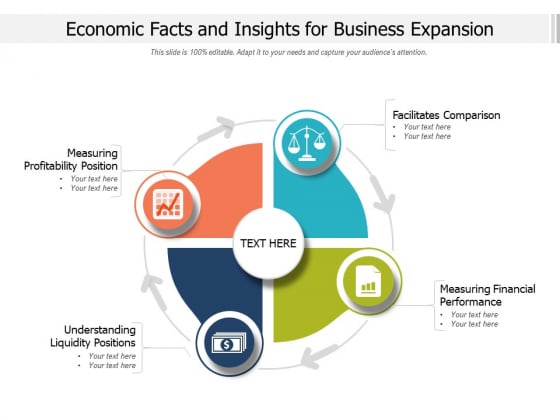 Economic Facts and Insights for Business Expansion

This slide is 100% editable. Adapt it to your needs and capture your audience's attention.

Facilitates Comparison
• Your text here
• Your text here

Measuring Profitability Position
• Your text here
• Your text here

TEXT HERE

Measuring Financial Performance
• Your text here
• Your text here

Understanding Liquidity Positions
• Your text here
• Your text here