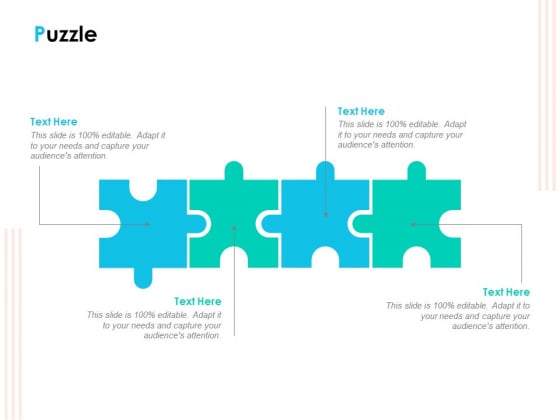 Puzzle

Text Here
This slide is 100% editable. Adapt it to your needs and capture your audience's attention.

Text Here
This slide is 100% editable. Adapt it to your needs and capture your audience's attention.

Text Here
This slide is 100% editable. Adapt it to your needs and capture your audience's attention.

Text Here
This slide is 100% editable. Adapt it to your needs and capture your audience's attention.