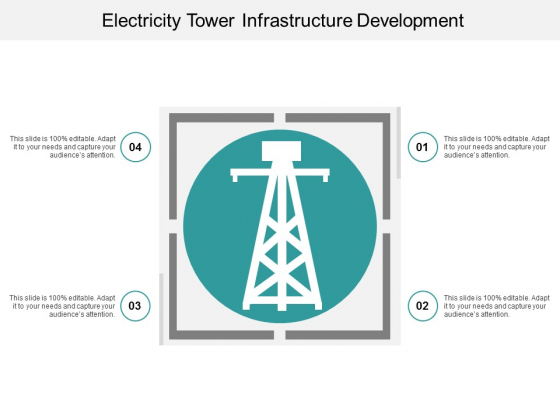 Electricity Tower Infrastructure Development

This slide is 100% editable. Adapt it to your needs and capture your audience's attention.

04

01

This slide is 100% editable. Adapt it to your needs and capture your audience's attention.

This slide is 100% editable. Adapt it to your needs and capture your audience's attention.

03

02

This slide is 100% editable. Adapt it to your needs and capture your audience's attention.