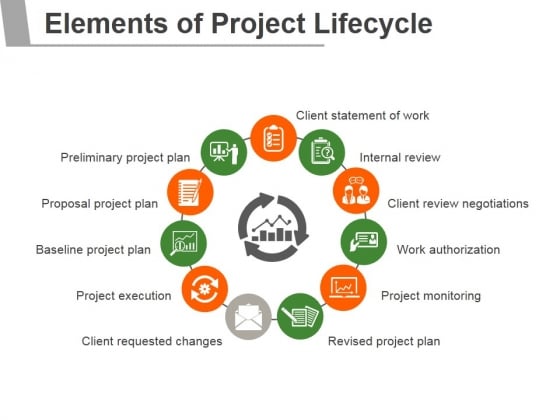 Elements of Project Lifecycle

Client statement of work

Internal review

Client review negotiations

Work authorization

Project monitoring

Revised project plan

Client requested changes

Project execution

Baseline project plan

Proposal project plan

Preliminary project plan